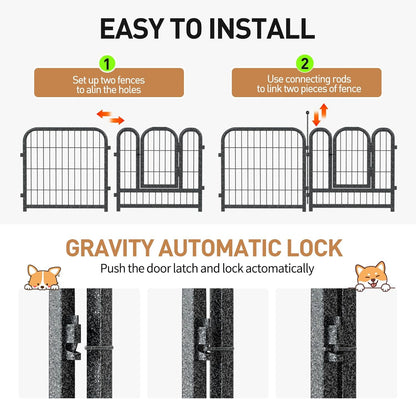 EASY TO INSTALL

1

Set up two fences to alin the holes

2

Use connecting rods to link two pieces of fence

GRAVITY AUTOMATIC LOCK

Push the door latch and lock actomatically