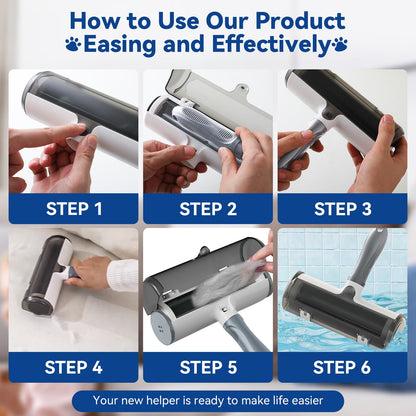 How to Use Our Product
Easing and Effectively

STEP 1

STEP 2

STEP 3

STEP 4

STEP 5

STEP 6

Your new helper is ready to make life easier