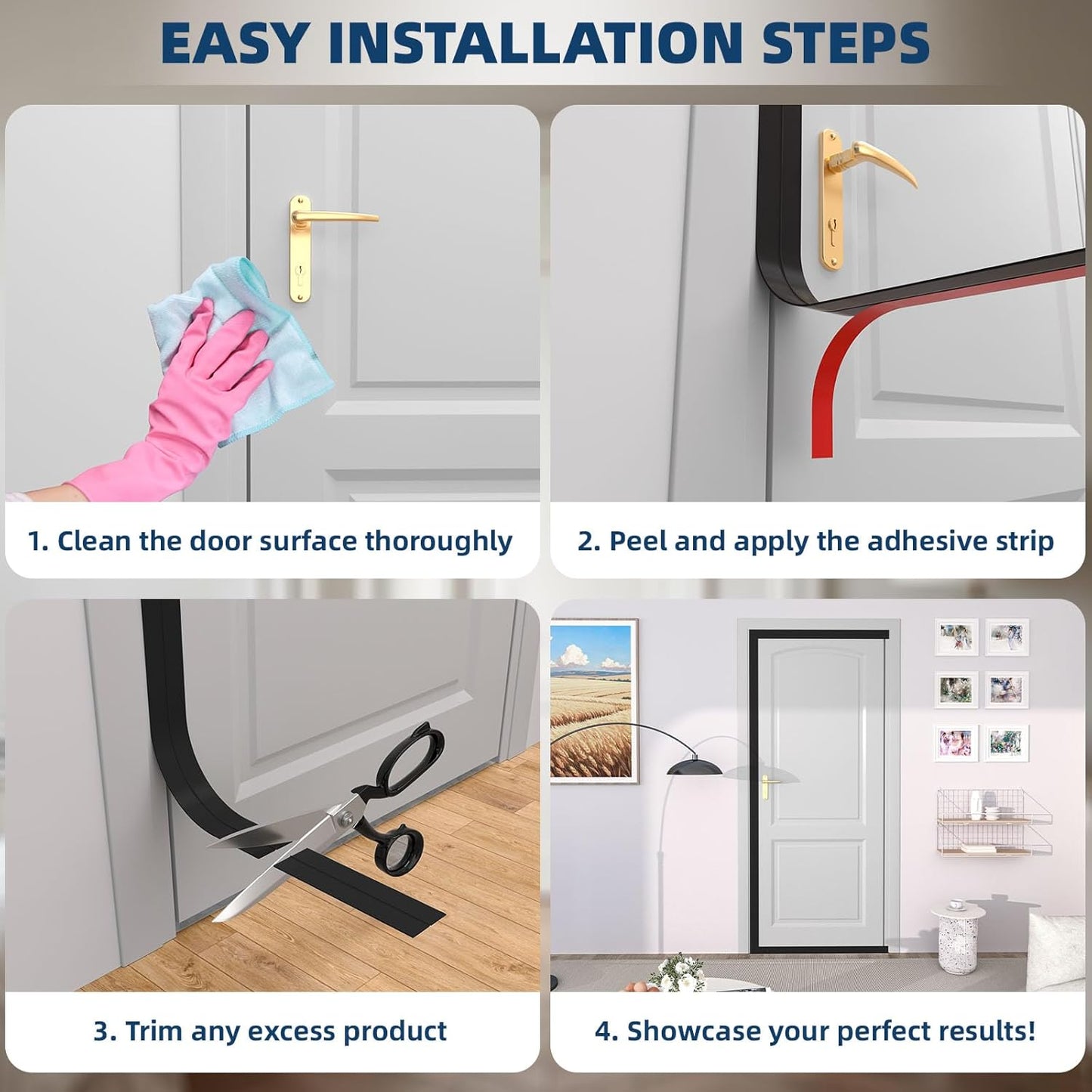 EASY INSTALLATION STEPS

1. Clean the door surface thoroughly

2. Peel and apply the adhesive strip

3. Trim any excess product

4. Showcase your perfect results!