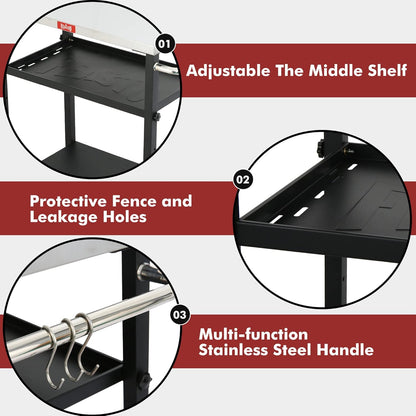 01
Adjustable The Middle Shelf

02
Protective Fence and Leakage Holes

03
Multi-function Stainless Steel Handle