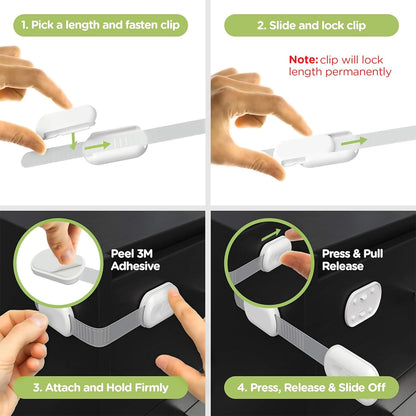 1. Pick a length and fasten clip

2. Slide and lock clip

Note: clip will lock length permanently

Peel 3M Adhesive

3. Attach and Hold Firmly

Press & Pull Release

4. Press, Release & Slide Off