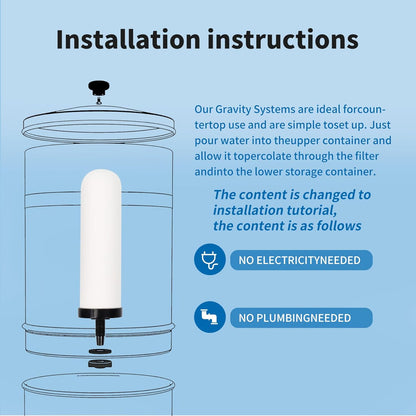 Installation instructions

Our Gravity Systems are ideal forcountertop use and are simple toset up. Just pour water into theupper container and allow it topercolate through the filter andinto the lower storage container.

The content is changed to installation tutorial, the content is as follows

NO ELECTRICITYNEEDED

NO PLUMBINGNEEDED