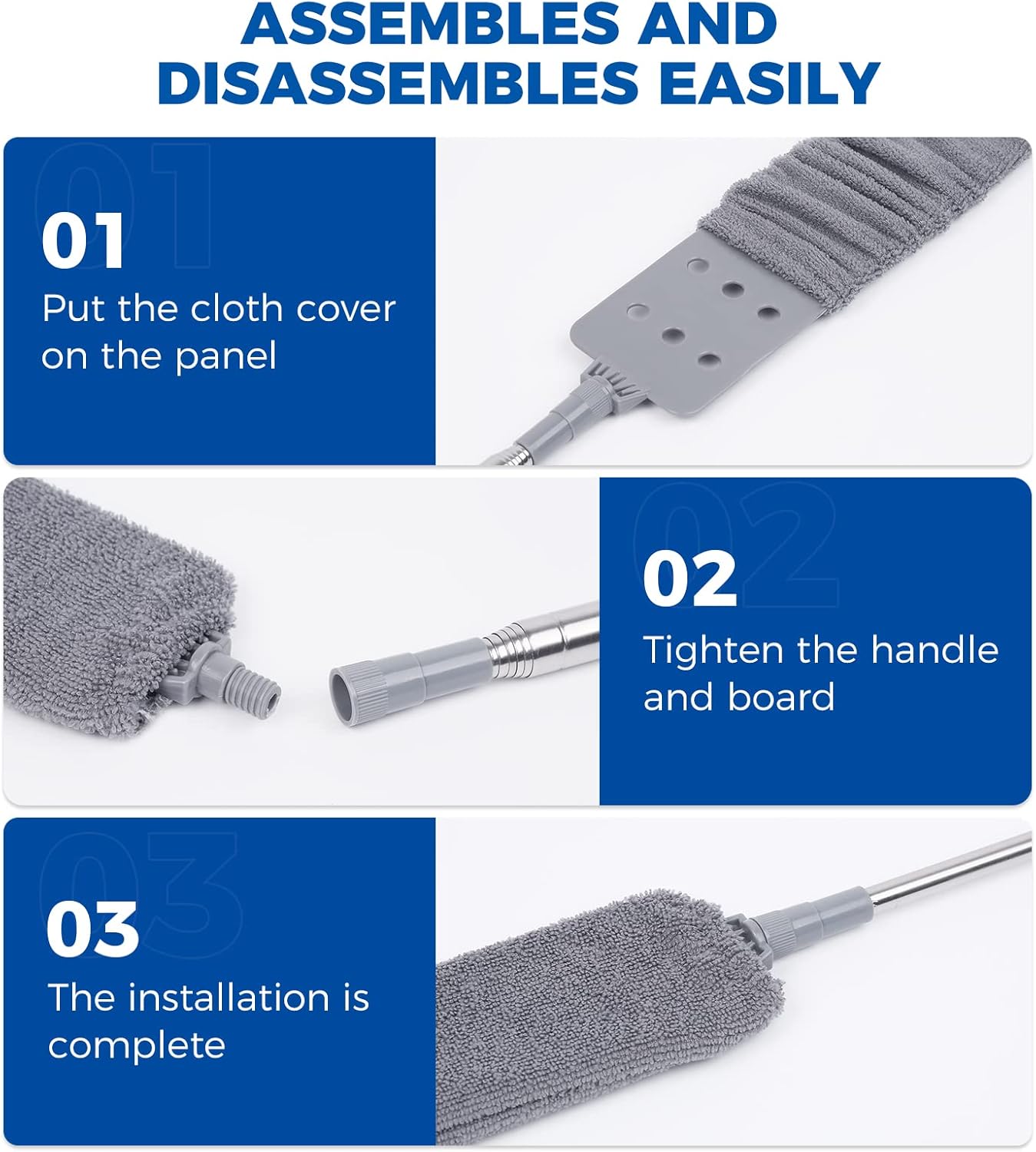 ASSEMBLES AND DISASSEMBLES EASILY

01
Put the cloth cover on the panel

02
Tighten the handle and board

03
The installation is complete