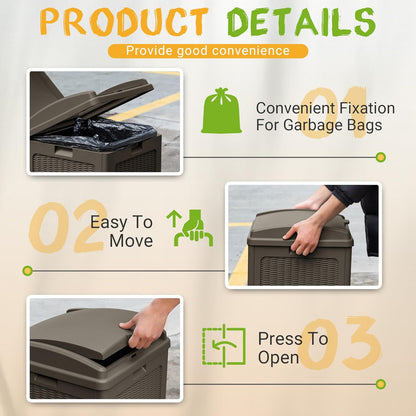 PRODUCT DETAILS

Provide good convenience

01

Convenient Fixation For Garbage Bags

02

Easy To Move

03

Press To Open