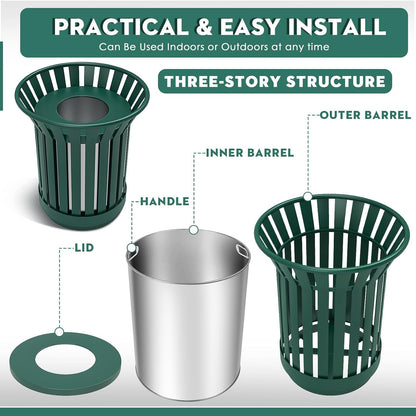 PRACTICAL & EASY INSTALL
Can Be Used Indoors or Outdoors at any time

THREE-STORY STRUCTURE

OUTER BARREL

INNER BARREL

HANDLE

LID