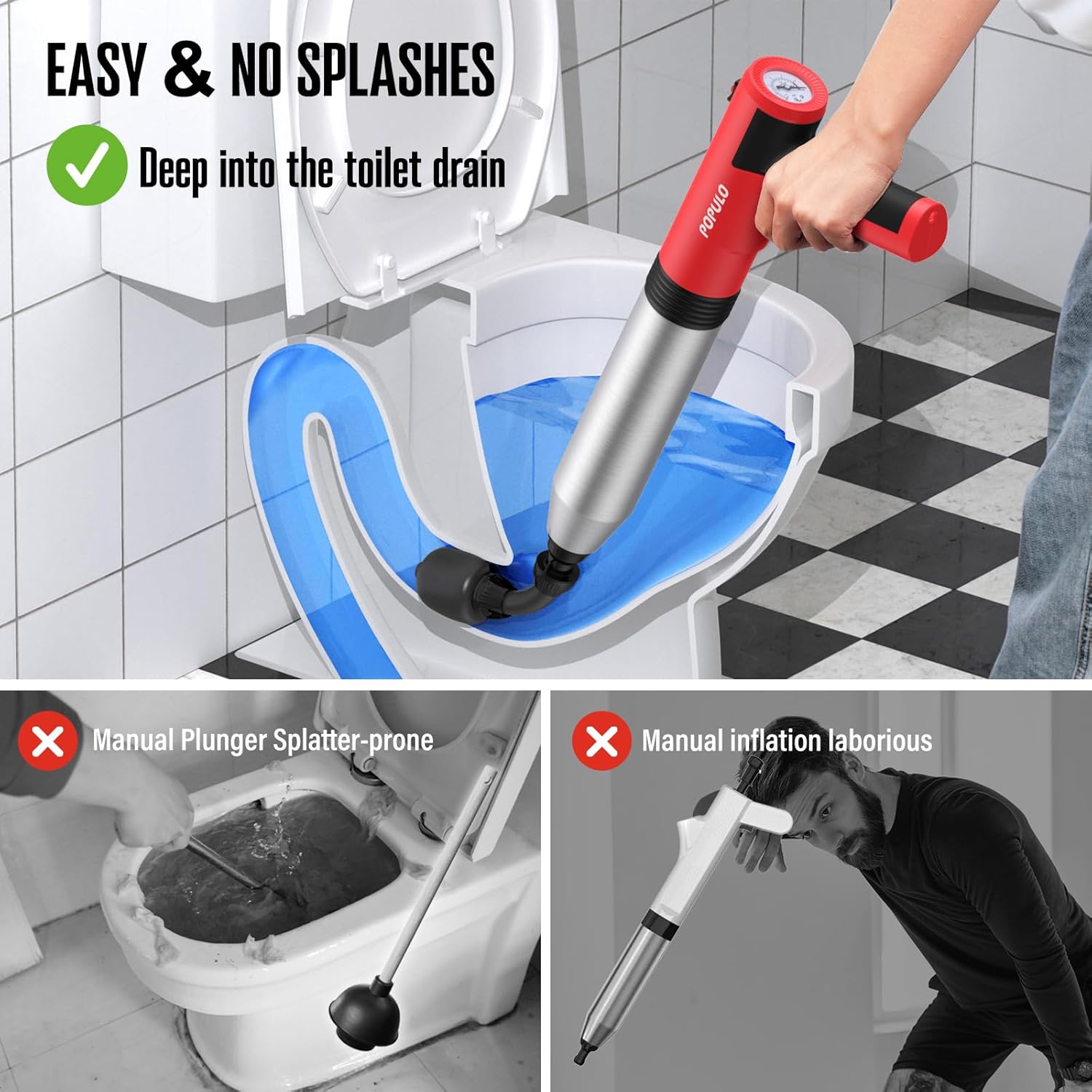 EASY & NO SPLASHES

Deep into the toilet drain

POPULO

Manual Plunger Splatter-prone

Manual inflation laborious