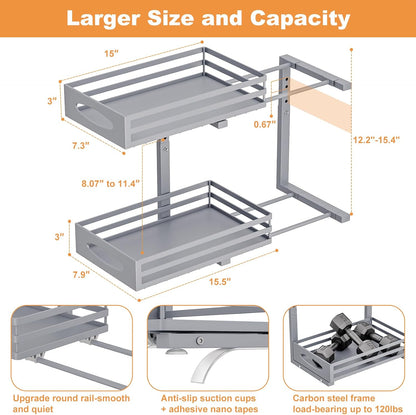 Larger Size and Capacity

15"

3"

7.3"

0.67"

12.2"-15.4"

8.07" to 11.4"

3"

7.9"

15.5"

Upgrade round rail-smooth and quiet

Anti-slip suction cups + adhesive nano tapes

Carbon steel frame load-bearing up to 120lbs