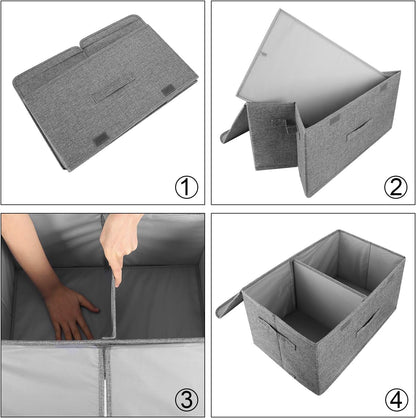 ①

②

③

④