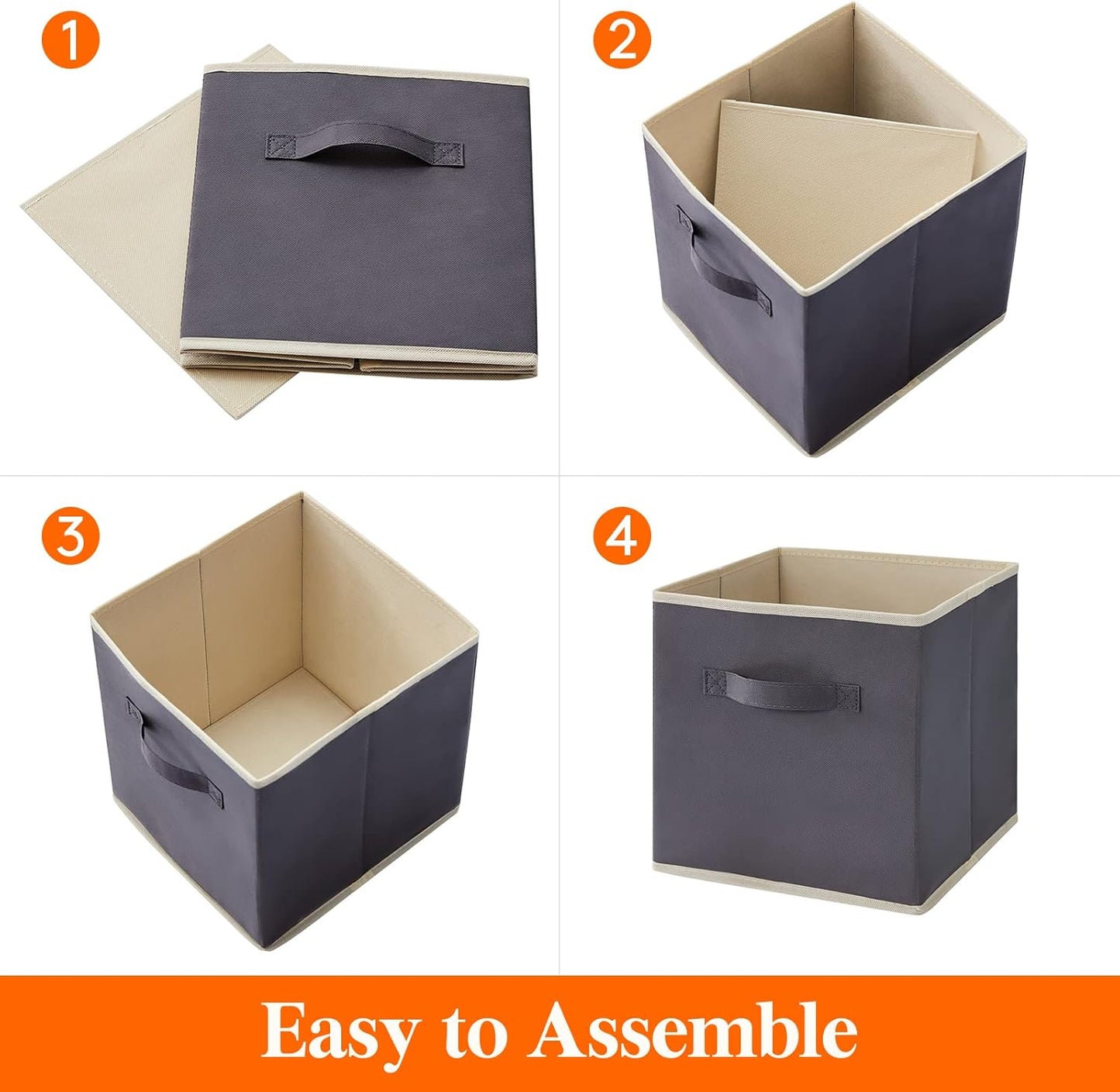 1

2

3

4

Easy to Assemble