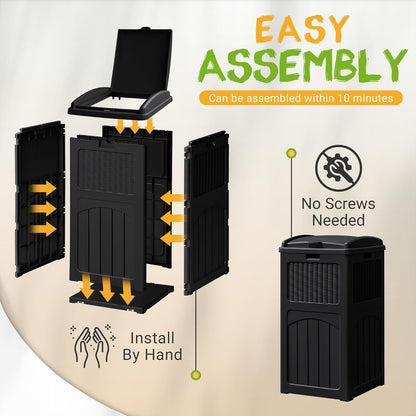 EASY
ASSEMBLY
Can be assembled within 10 minutes

No Screws Needed

Install By Hand