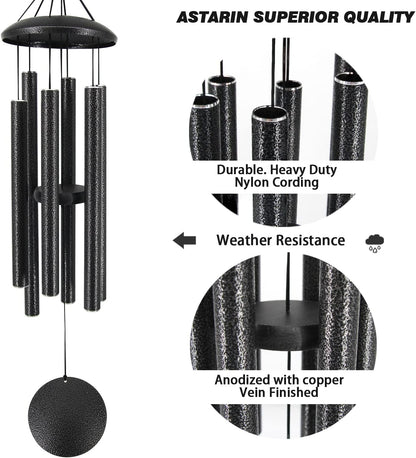 ASTARIN SUPERIOR QUALITY

Durable. Heavy Duty Nylon Cording

Weather Resistance

Anodized with copper Vein Finished