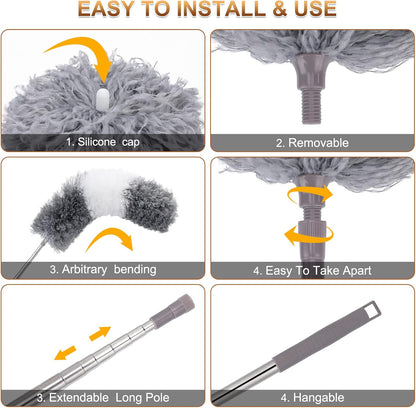 EASY TO INSTALL & USE

1. Silicone cap

2. Removable

3. Arbitrary bending

4. Easy To Take Apart

3. Extendable Long Pole

4. Hangable