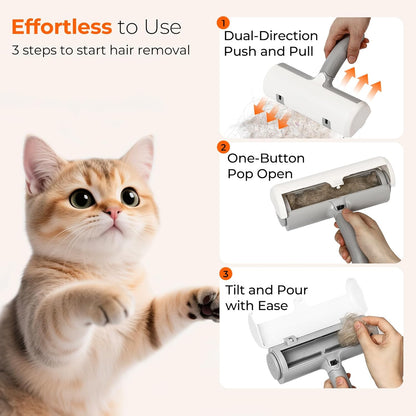 Effortless to Use
3 steps to start hair removal

1
Dual-Direction Push and Pull

2
One-Button Pop Open

3
Tilt and Pour with Ease