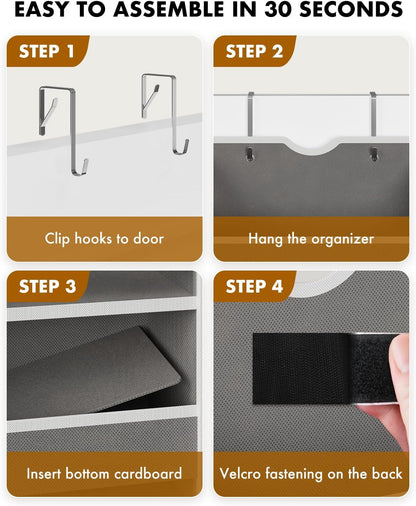 EASY TO ASSEMBLE IN 30 SECONDS

STEP 1

Clip hooks to door

STEP 2

Hang the organizer

STEP 3

Insert bottom cardboard

STEP 4

Velcro fastening on the back