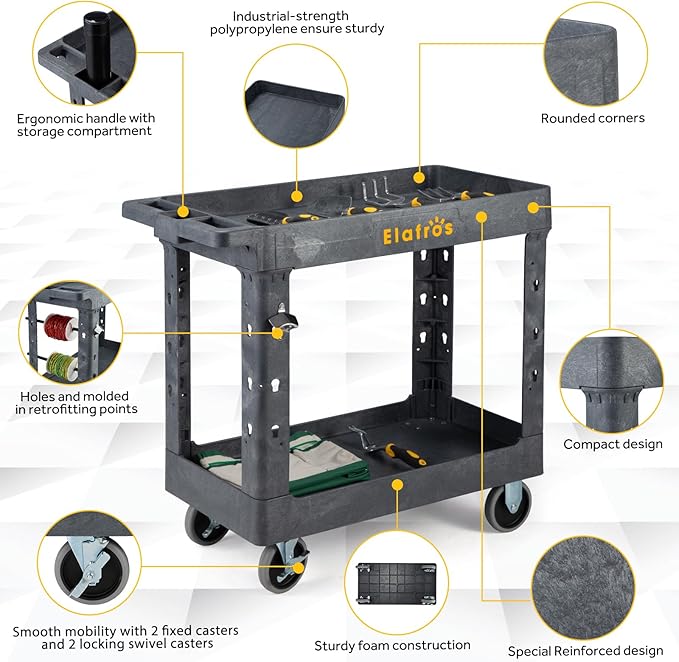 Industrial-strength polypropylene ensure sturdy

Ergonomic handle with storage compartment

Rounded corners

Elafros

Holes and molded in retrofitting points

Compact design

Smooth mobility with 2 fixed casters and 2 locking swivel casters

Sturdy foam construction

Special Reinforced design