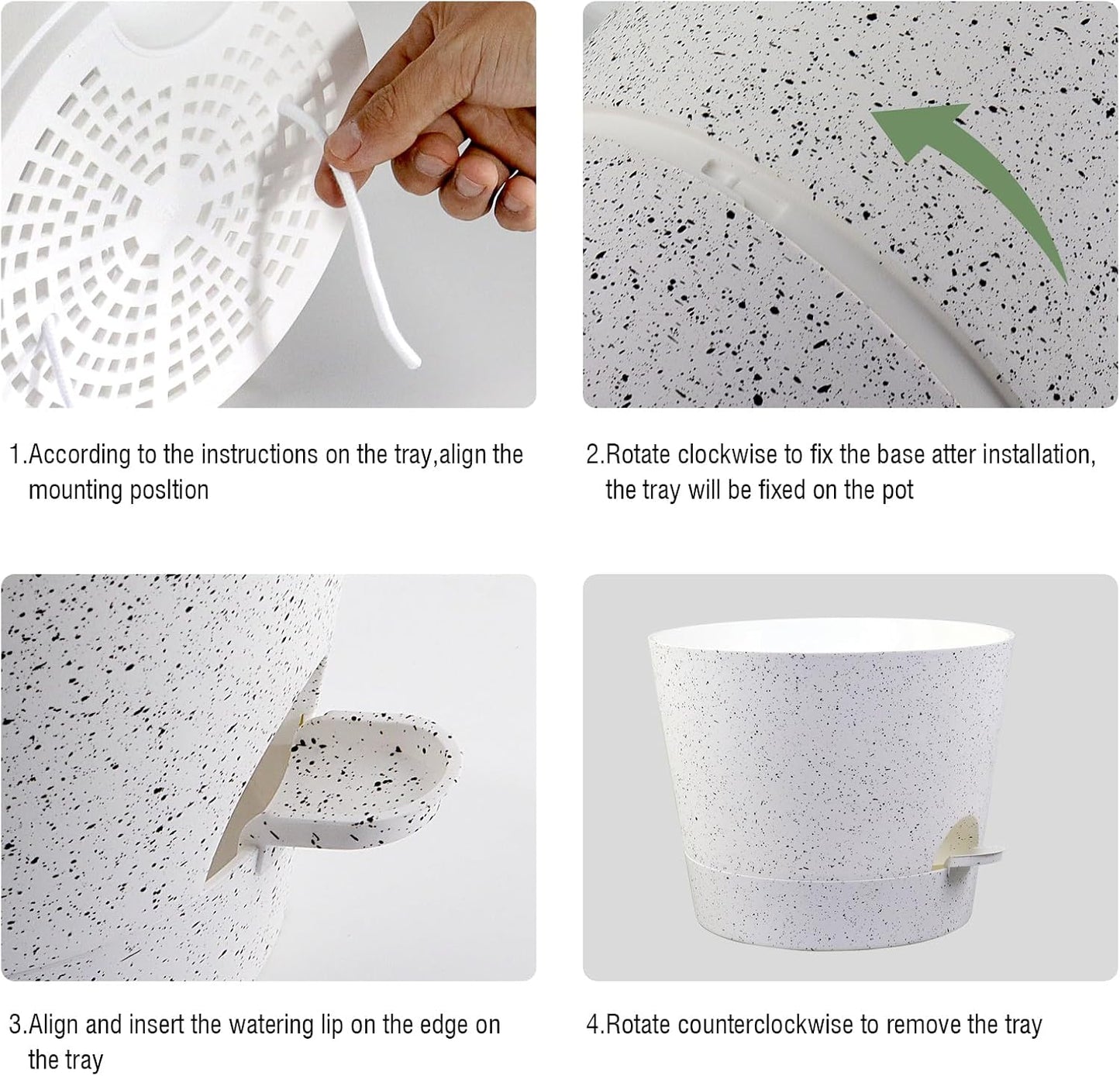 1.According to the instructions on the tray,align the mounting posltion

2.Rotate clockwise to fix the base atter installation, the tray will be fixed on the pot

3.Align and insert the watering lip on the edge on the tray

4.Rotate counterclockwise to remove the tray