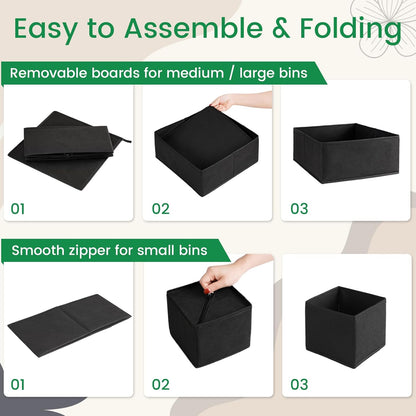 Easy to Assemble & Folding

Removable boards for medium / large bins

01

02

03

Smooth zipper for small bins

01

02

03