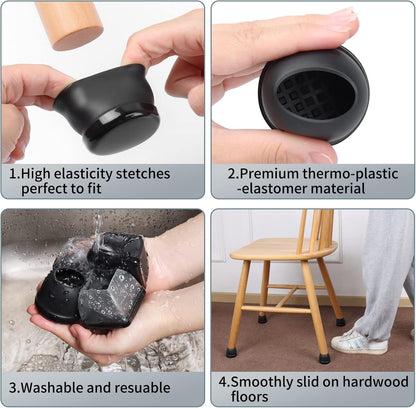 1.High elasticity stetches perfect to fit

2.Premium thermo-plastic -elastomer material

3.Washable and resuable

4.Smoothly slid on hardwood floors