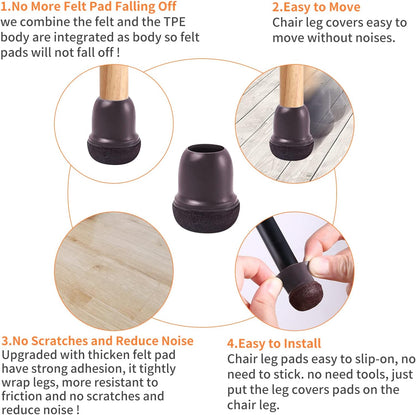 1.No More Felt Pad Falling Off
we combine the felt and the TPE body are integrated as body so felt pads will not fall off !

2.Easy to Move
Chair leg covers easy to move without noises.

3.No Scratches and Reduce Noise
Upgraded with thicken felt pad have strong adhesion, it tightly wrap legs, more resistant to friction and no scratches and reduce noise !

4.Easy to Install
Chair leg pads easy to slip-on, no need to stick. no need tools, just put the leg covers pads on the chair leg.