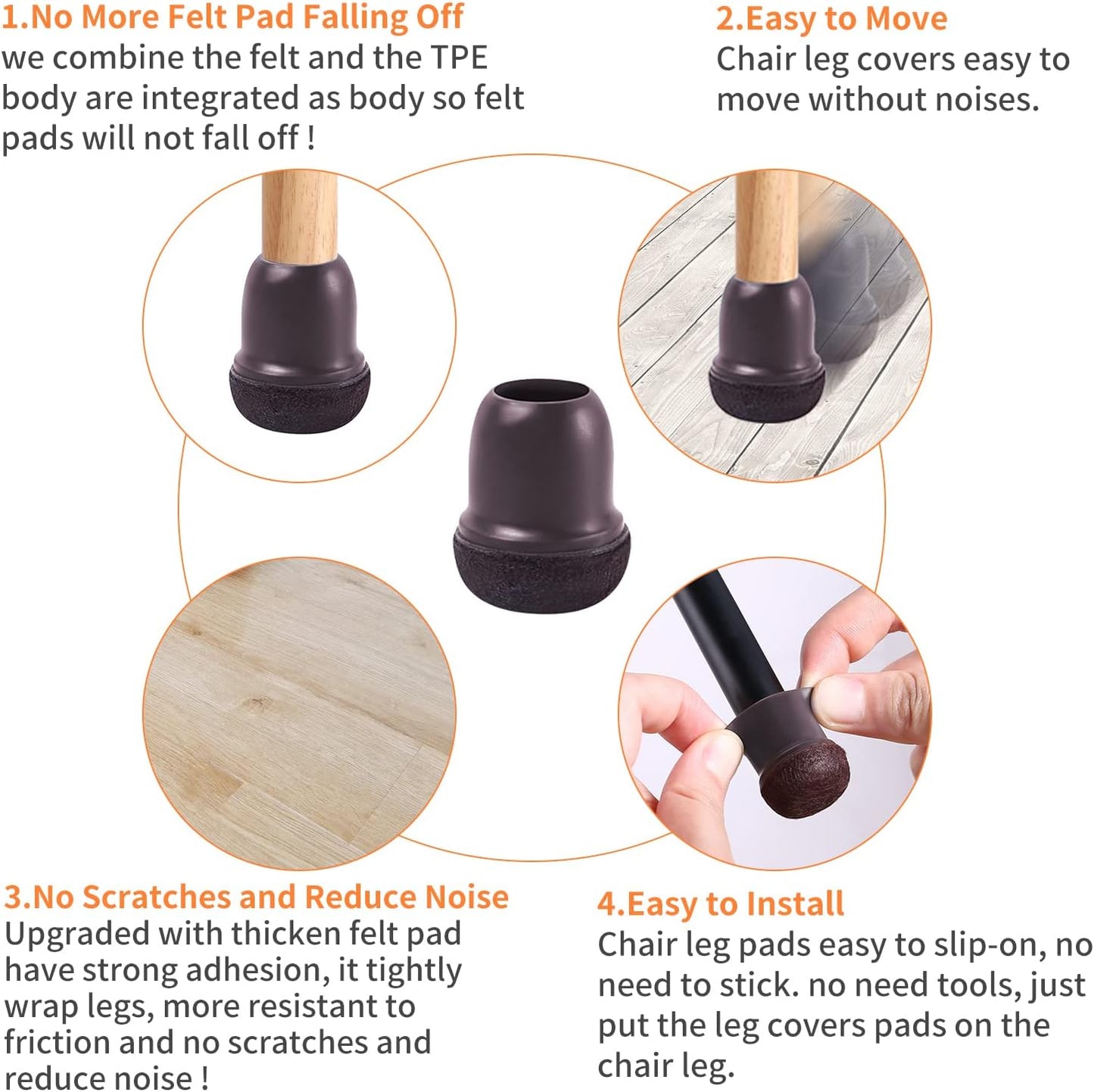 1.No More Felt Pad Falling Off
we combine the felt and the TPE body are integrated as body so felt pads will not fall off !

2.Easy to Move
Chair leg covers easy to move without noises.

3.No Scratches and Reduce Noise
Upgraded with thicken felt pad have strong adhesion, it tightly wrap legs, more resistant to friction and no scratches and reduce noise !

4.Easy to Install
Chair leg pads easy to slip-on, no need to stick. no need tools, just put the leg covers pads on the chair leg.