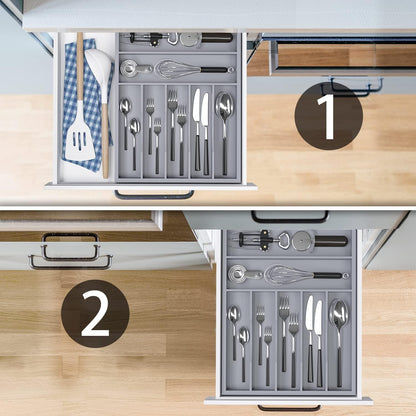 1

2