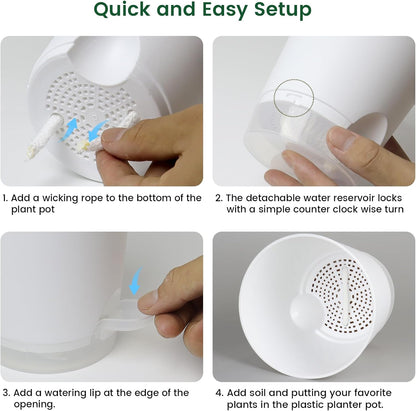 Quick and Easy Setup

1. Add a wicking rope to the bottom of the plant pot

2. The detachable water reservoir locks with a simple counter clock wise turn

3. Add a watering lip at the edge of the opening.

4. Add soil and putting your favorite plants in the plastic planter pot.