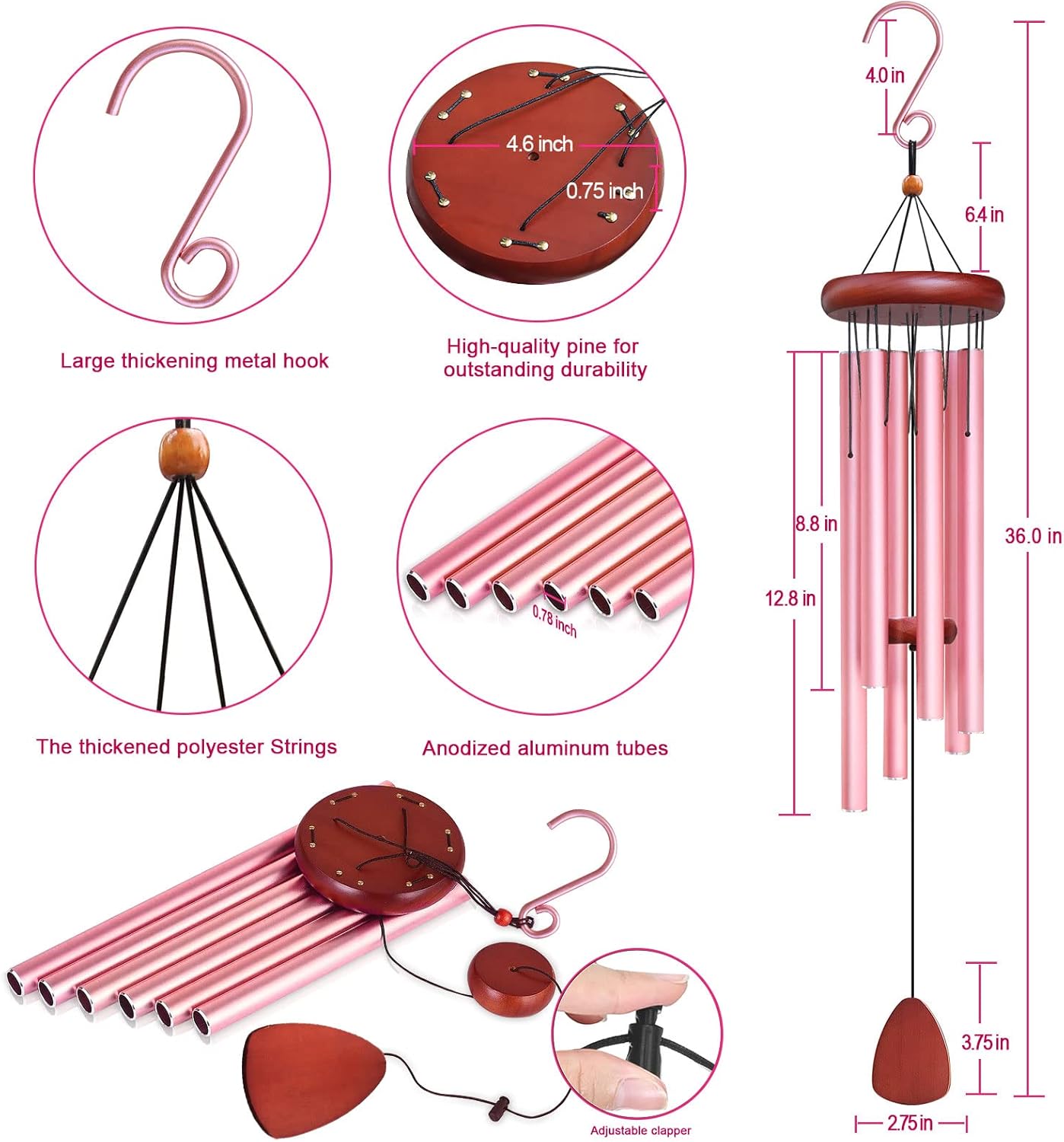 Large thickening metal hook

4.6 inch
0.75 inch

High-quality pine for outstanding durability

The thickened polyester Strings

0.78 inch

Anodized aluminum tubes

Adjustable clapper

4.0 in
6.4 in
8.8 in
12.8 in
36.0 in
3.75 in
2.75 in