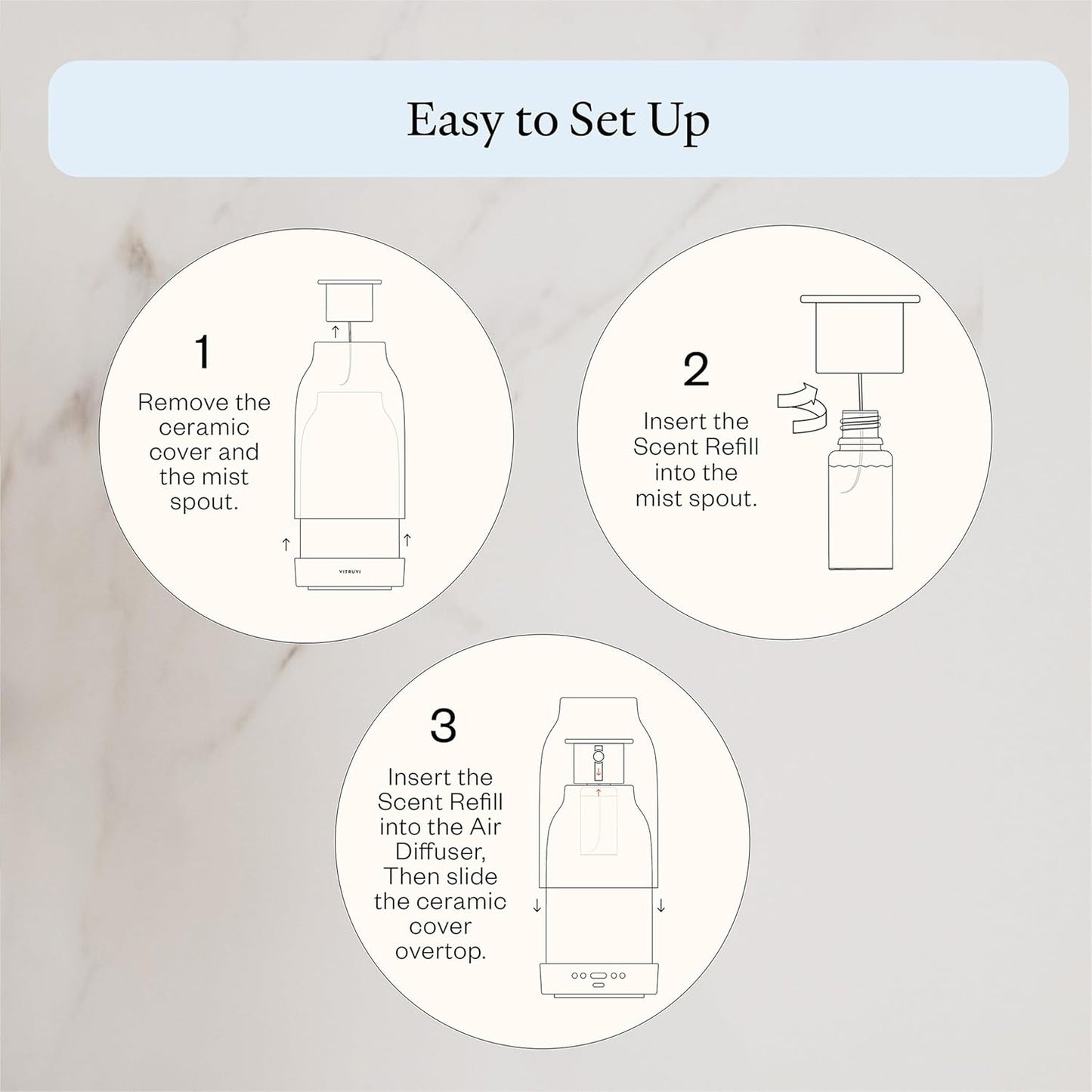 Easy to Set Up

1
Remove the ceramic cover and the mist spout.

VITRUVI

2
Insert the Scent Refill into the mist spout.

3
Insert the Scent Refill into the Air Diffuser, Then slide the ceramic cover overtop.