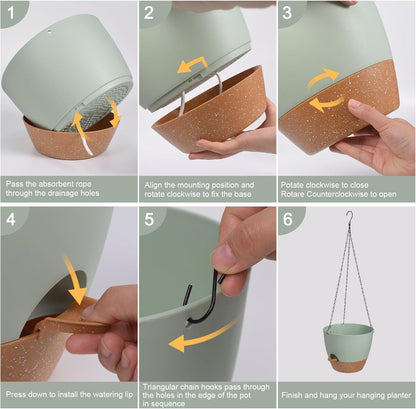 1

Pass the absorbent rope through the drainage holes

2

Align the mounting position and rotate clockwise to fix the base

3

Potate clockwise to close
Rotare Counterclockwise to open

4

Press down to install the watering lip

5

Triangular chain hooks pass through the holes in the edge of the pot in sequence

6

Finish and hang your hanging planter