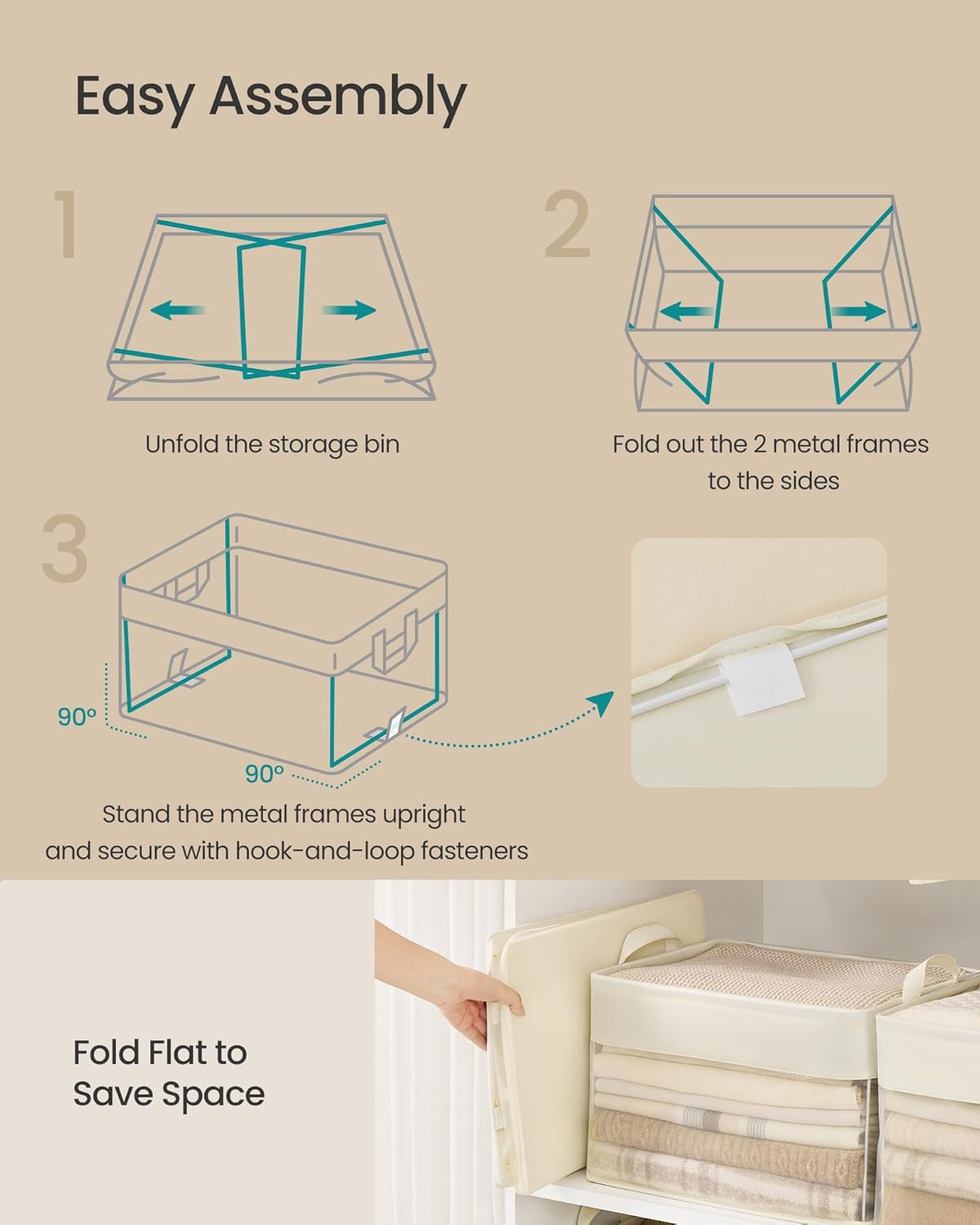 Easy Assembly

1

Unfold the storage bin

2

Fold out the 2 metal frames to the sides

3

90°

90°

Stand the metal frames upright and secure with hook-and-loop fasteners

Fold Flat to Save Space