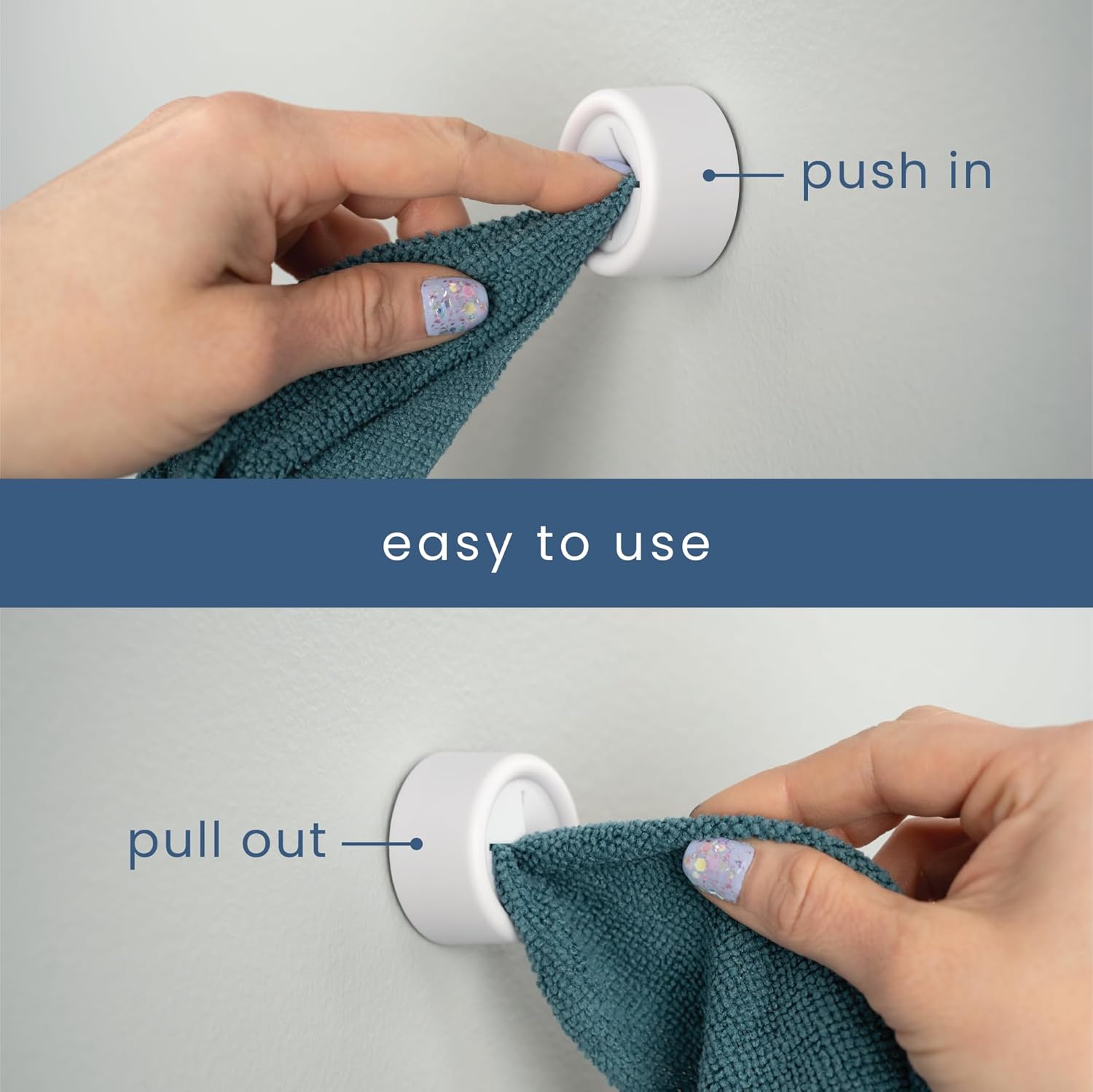 push in

easy to use

pull out