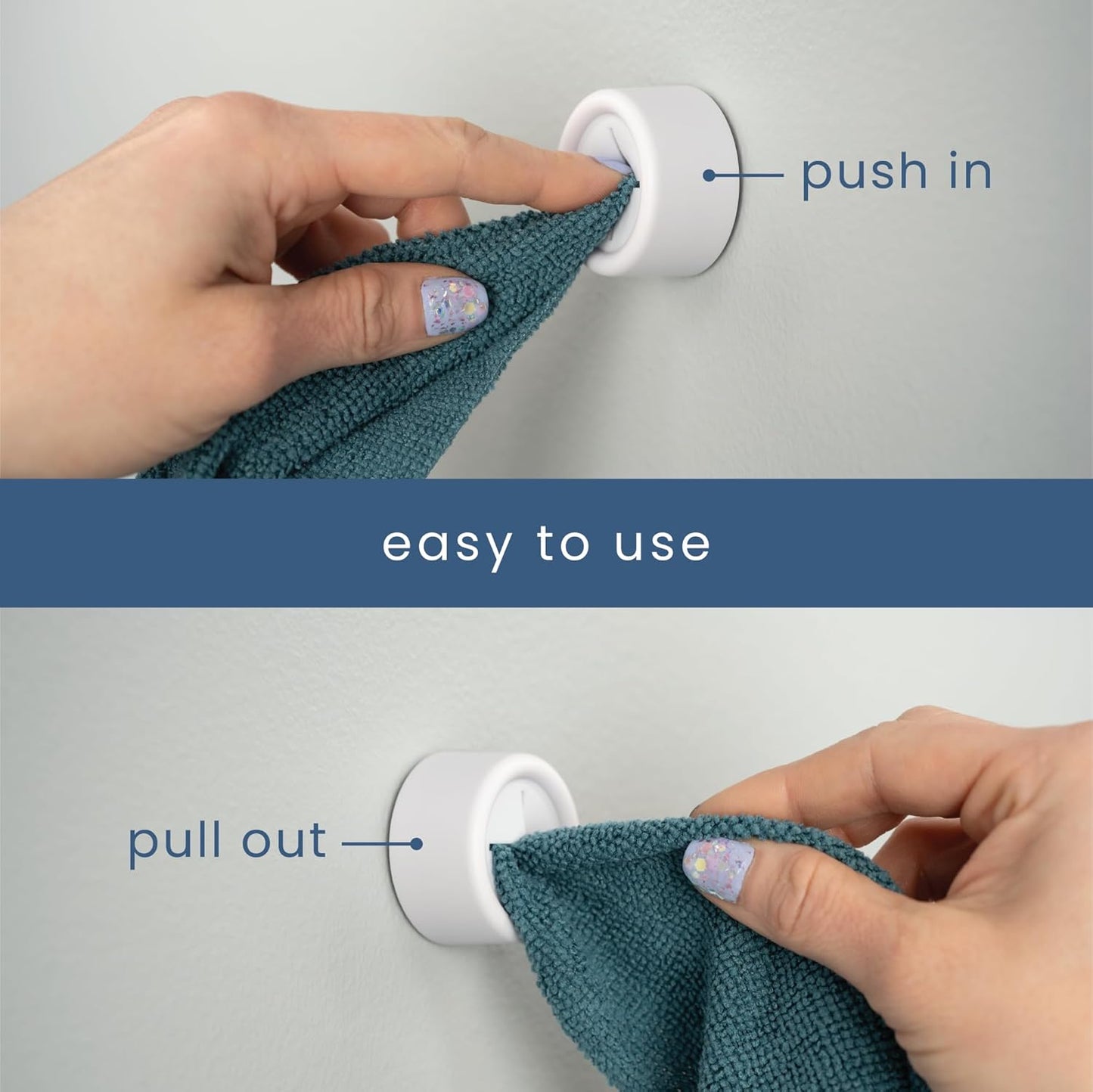 push in

easy to use

pull out