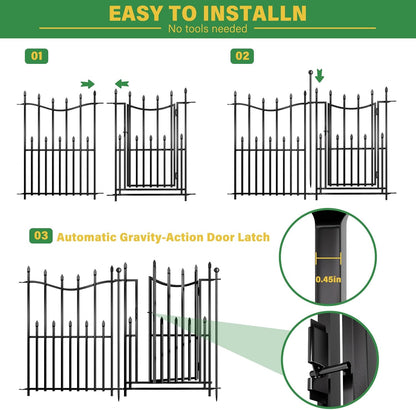 EASY TO INSTALLN

No tools needed

01

02

03 Automatic Gravity-Action Door Latch

0.45in