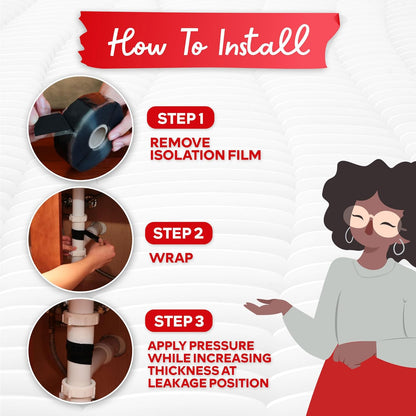 How To Install

STEP 1

REMOVE ISOLATION FILM

STEP 2

WRAP

STEP 3

APPLY PRESSURE WHILE INCREASING THICKNESS AT LEAKAGE POSITION