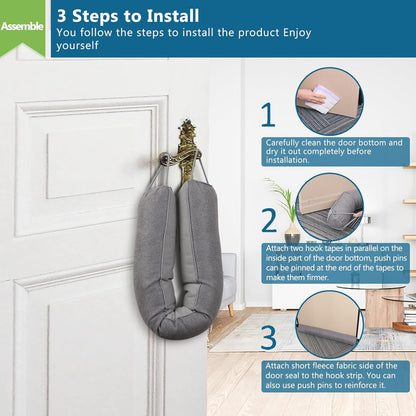 Assemble

3 Steps to Install
You follow the steps to install the product Enjoy yourself

1
Carefully clean the door bottom and dry it out completely before installation.

2
Attach two hook tapes in parallel on the inside part of the door bottom, push pins can be pinned at the end of the tapes to make them firmer.

3
Attach short fleece fabric side of the door seal to the hook strip. You can also use push pins to reinforce it.