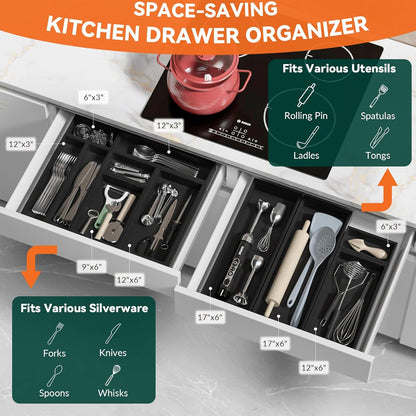 SPACE-SAVING
KITCHEN DRAWER ORGANIZER

Fits Various Utensils

Rolling Pin

Spatulas

Ladles

Tongs

6"x3"

12"x3"

12"x3"

9"x6"

12"x6"

6"x3"

17"x6"

17"x6"

12"x6"

Fits Various Silverware

Forks

Knives

Spoons

Whisks