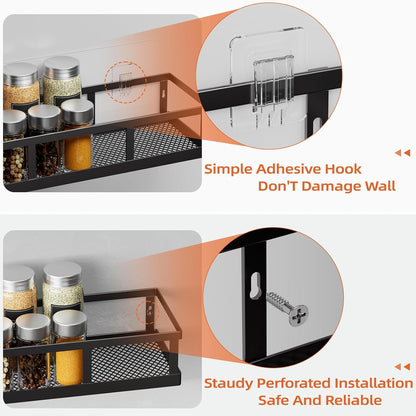 Simple Adhesive Hook
Don'T Damage Wall

Staudy Perforated Installation
Safe And Reliable