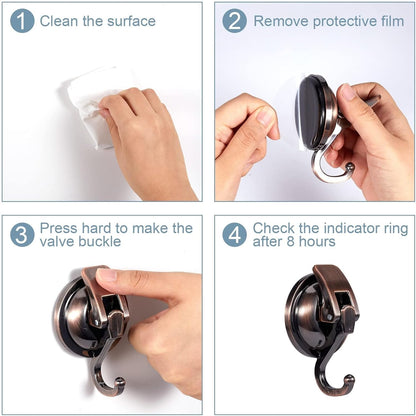 1 Clean the surface

2 Remove protective film

3 Press hard to make the valve buckle

4 Check the indicator ring after 8 hours