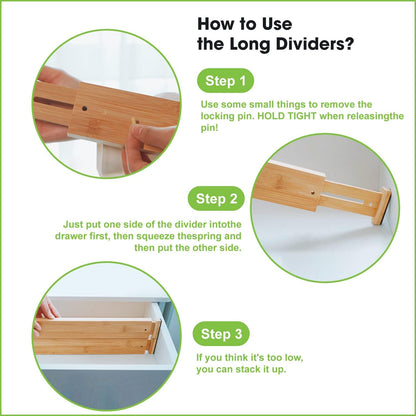 How to Use the Long Dividers?

Step 1

Use some small things to remove the locking pin. HOLD TIGHT when releasingthe pin!

Step 2

Just put one side of the divider intothe drawer first, then squeeze thespring and then put the other side.

Step 3

If you think it's too low, you can stack it up.