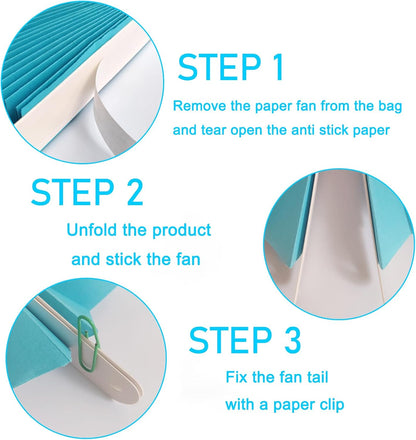 STEP 1

Remove the paper fan from the bag and tear open the anti stick paper

STEP 2

Unfold the product and stick the fan

STEP 3

Fix the fan tail with a paper clip