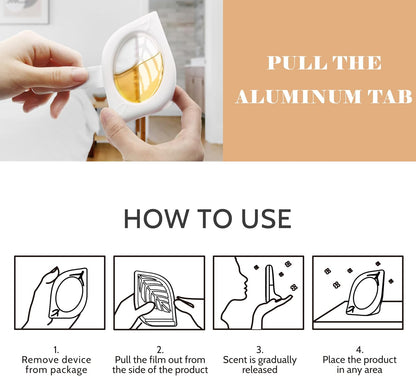 PULL THE ALUMINUM TAB

HOW TO USE

1.
Remove device from package

2.
Pull the film out from the side of the product

3.
Scent is gradually released

4.
Place the product in any area