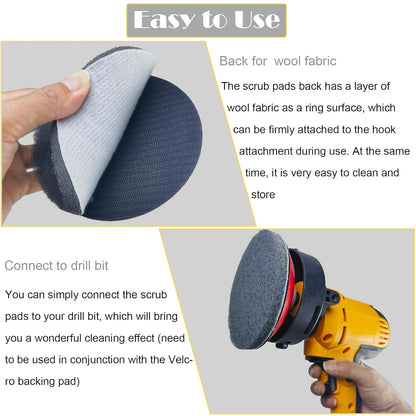 Easy to Use

Back for  wool fabric

The scrub pads back has a layer of wool fabric as a ring surface, which can be firmly attached to the hook attachment during use. At the same time, it is very easy to clean and store

Connect to drill bit

You can simply connect the scrub pads to your drill bit, which will bring you a wonderful cleaning effect (need to be used in conjunction with the Velcro backing pad)