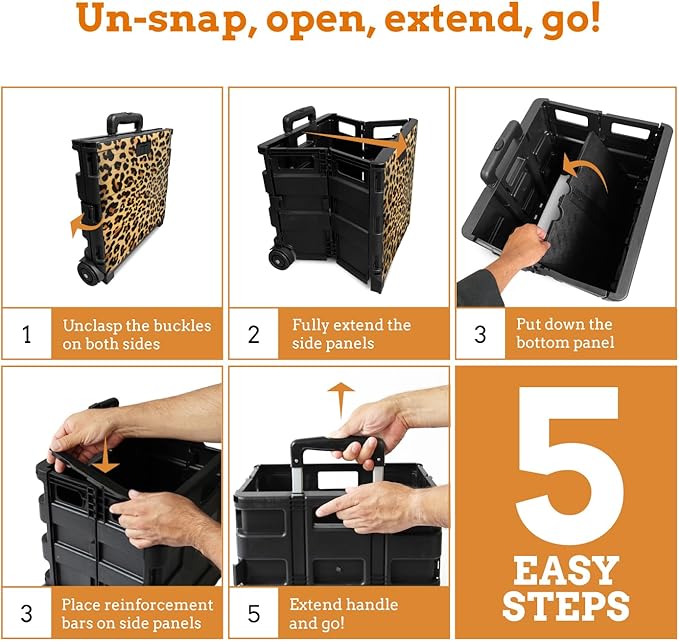 Un-snap, open, extend, go!

1 Unclasp the buckles on both sides

2 Fully extend the side panels

3 Put down the bottom panel

3 Place reinforcement bars on side panels

5 Extend handle and go!

5 EASY STEPS