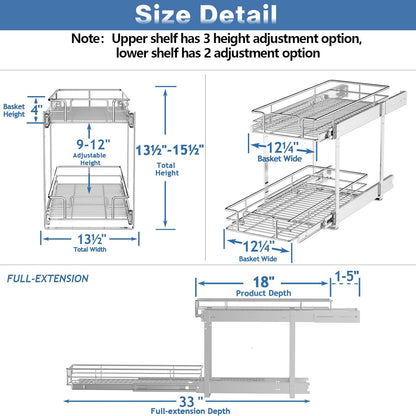 Size Detail

Note: Upper shelf has 3 height adjustment option, lower shelf has 2 adjustment option

Basket Height 4"

9-12"
Adjustable Height

13½"-15½"
Total Height

13½"
Total Width

12¼"
Basket Wide

12¼"
Basket Wide

FULL-EXTENSION

18"
Product Depth

1-5"

33 "
Full-extension Depth