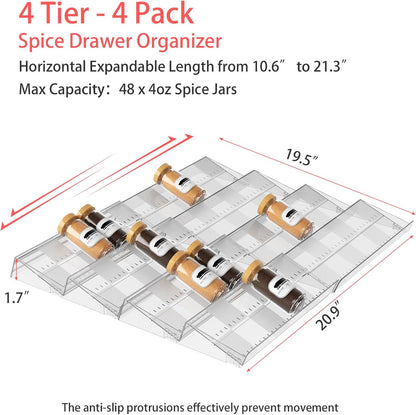 4 Tier - 4 Pack
Spice Drawer Organizer
Horizontal Expandable Length from 10.6″ to 21.3″
Max Capacity: 48 x 4oz Spice Jars

19.5″

1.7″

20.9″

The anti-slip protrusions effectively prevent movement