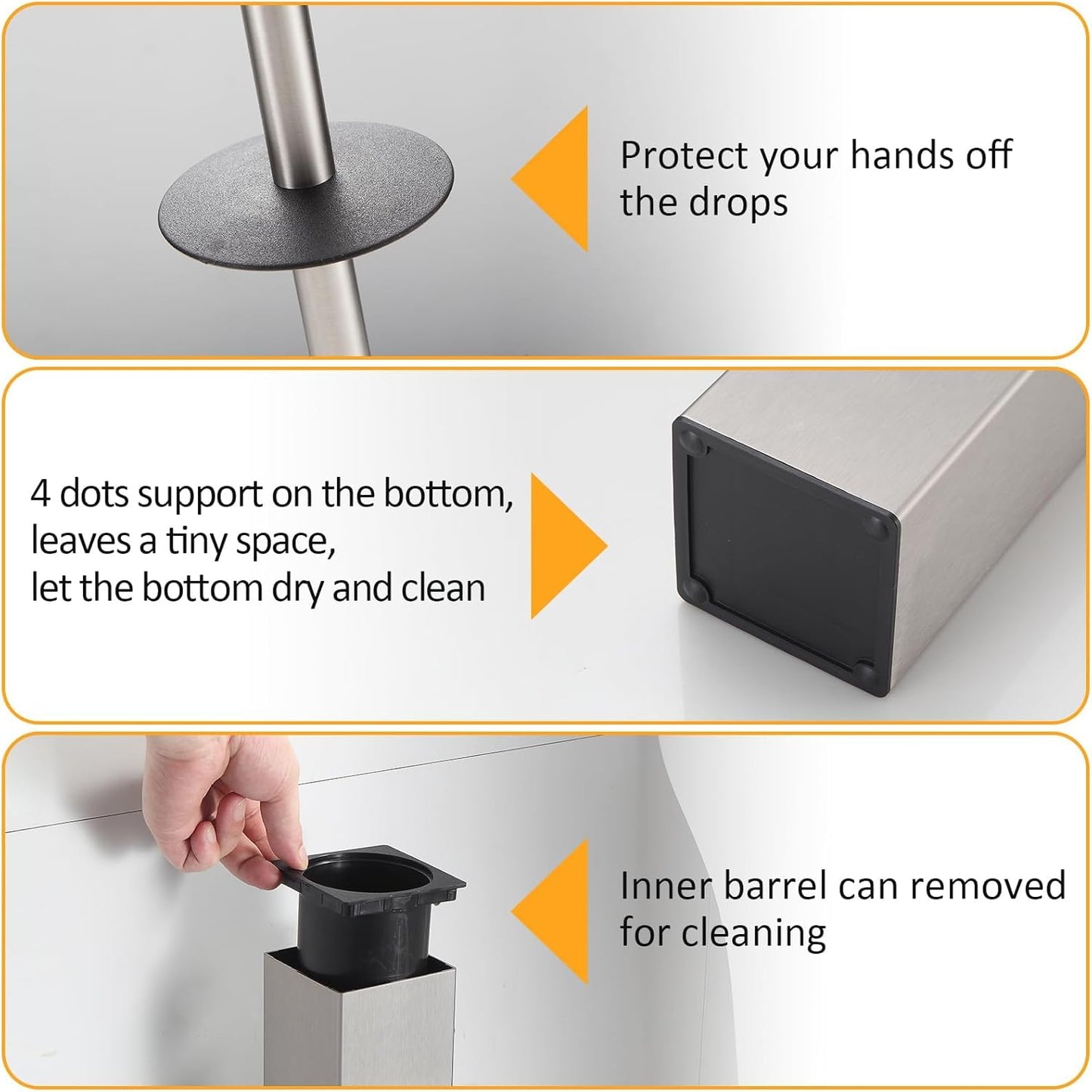 Protect your hands off the drops

4 dots support on the bottom,
leaves a tiny space,
let the bottom dry and clean

Inner barrel can removed for cleaning