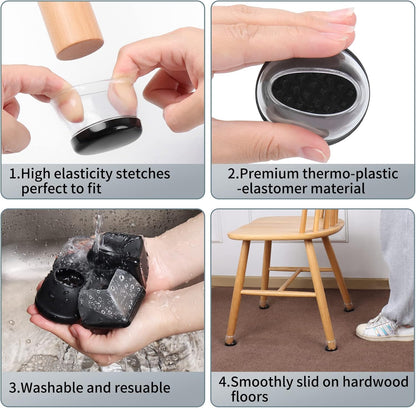 1.High elasticity stetches perfect to fit

2.Premium thermo-plastic -elastomer material

3.Washable and resuable

4.Smoothly slid on hardwood floors