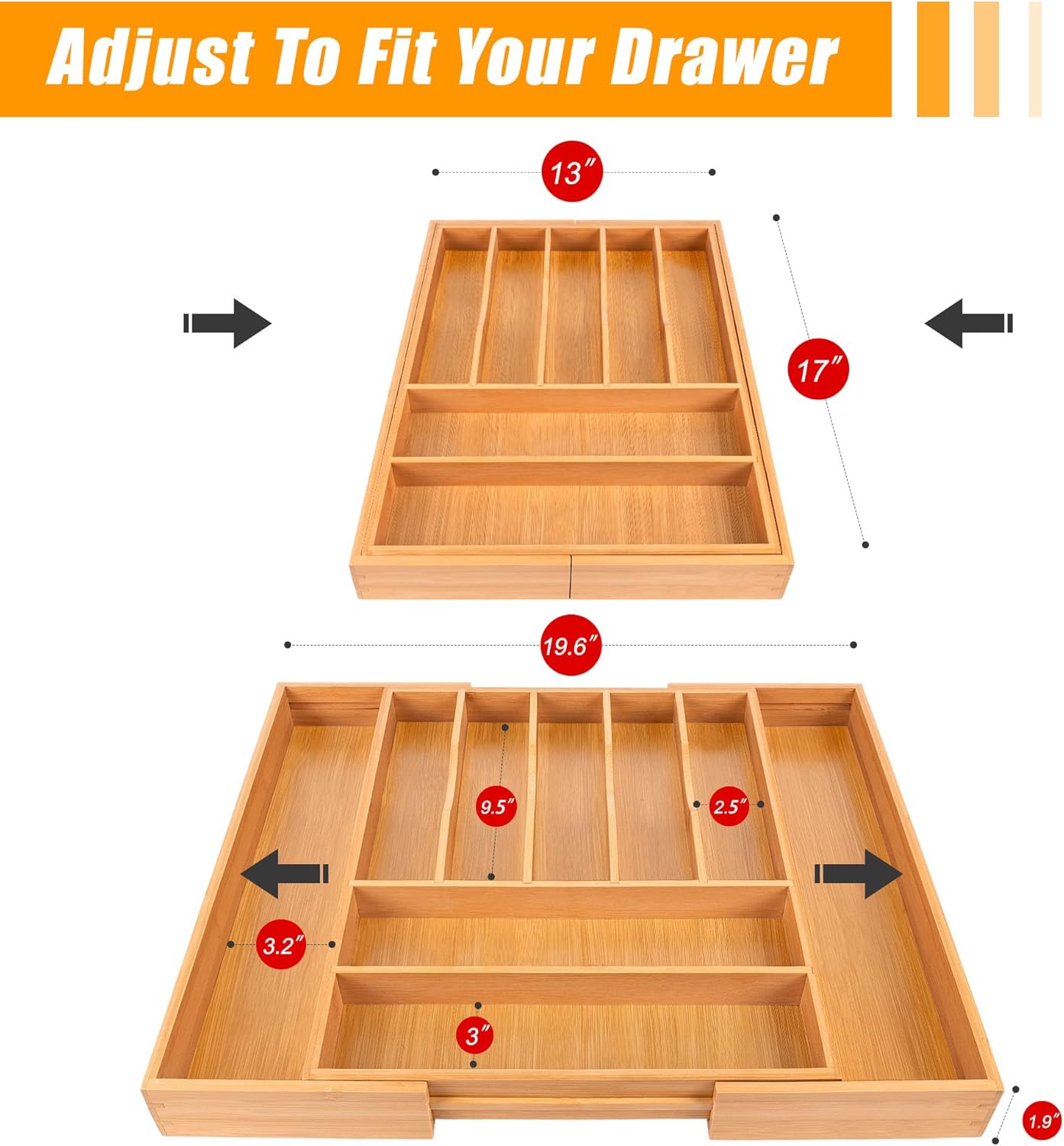 Adjust To Fit Your Drawer

13″

17″

19.6″

9.5″

2.5″

3.2″

3″

1.9″