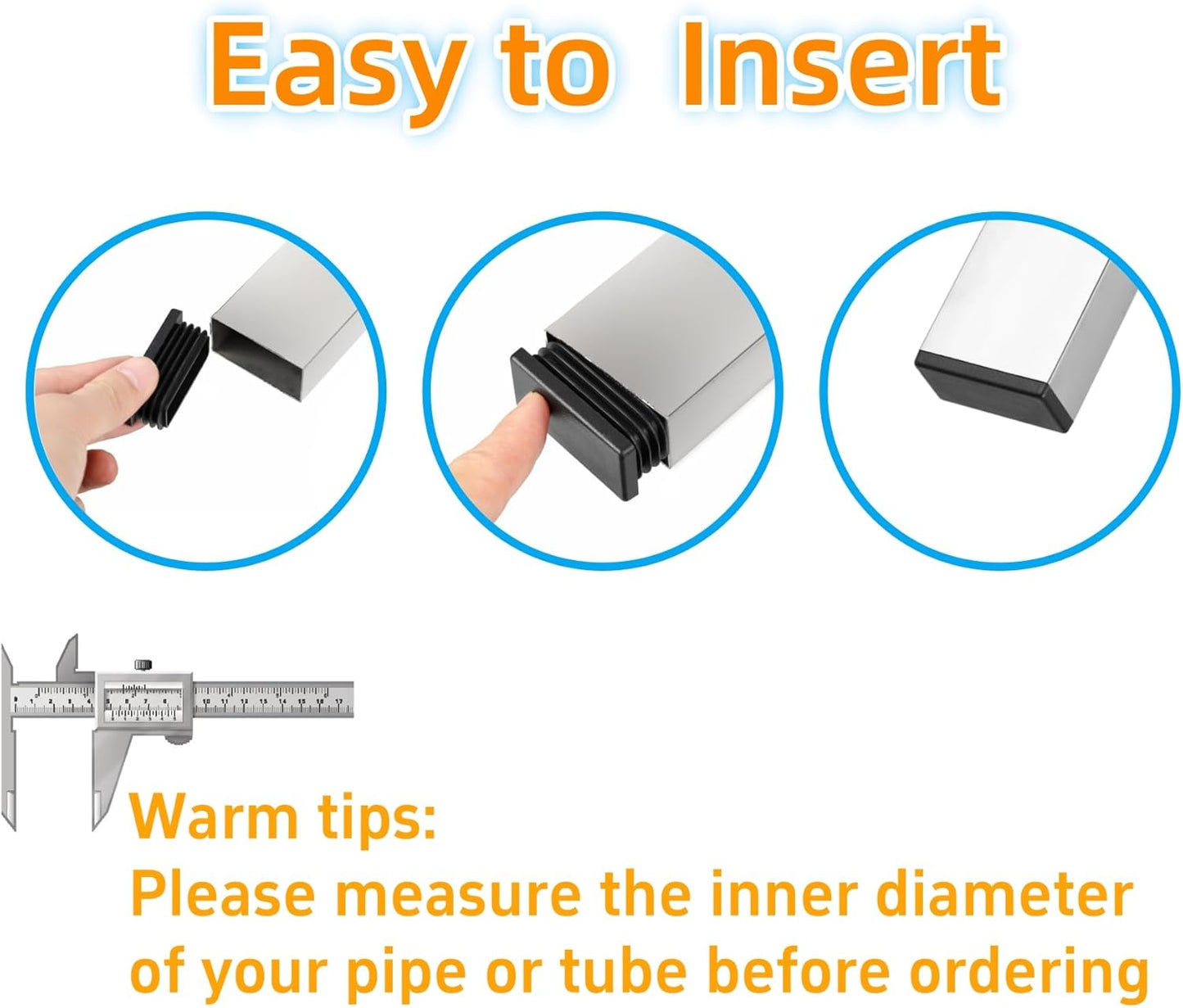 Easy to Insert

Warm tips:
Please measure the inner diameter of your pipe or tube before ordering