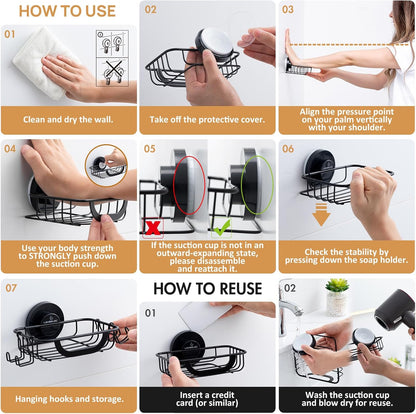 HOW TO USE

01

Clean and dry the wall.

02

Take off the protective cover.

03

Align the pressure point on your palm vertically with your shoulder.

04

Use your body strength to STRONGLY push down the suction cup.

05

If the suction cup is not in an outward-expanding state, please disassemble and reattach it.

06

Check the stability by pressing down the soap holder.

07

Hanging hooks and storage.

HOW TO REUSE

01

Insert a credit card (or similar)

02

Wash the suction cup and blow dry for reuse.